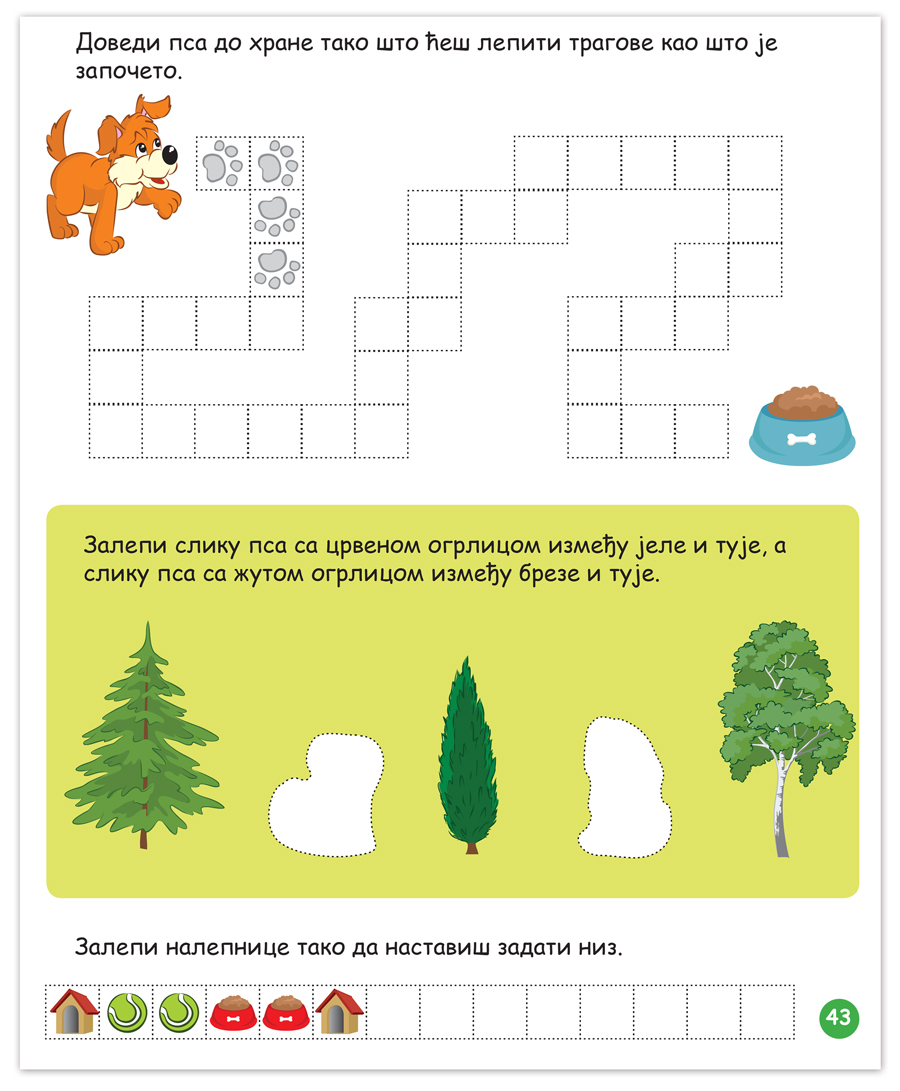 Доведи пса до хране тако што ћеш лепити трагове као што је започето.

Залепи слику пса са црвеном огрлицом између јеле и тује, а слику пса са жутом огрлицом између брезе и тује.

Залепи налепнице тако да наставиш задати низ.

43