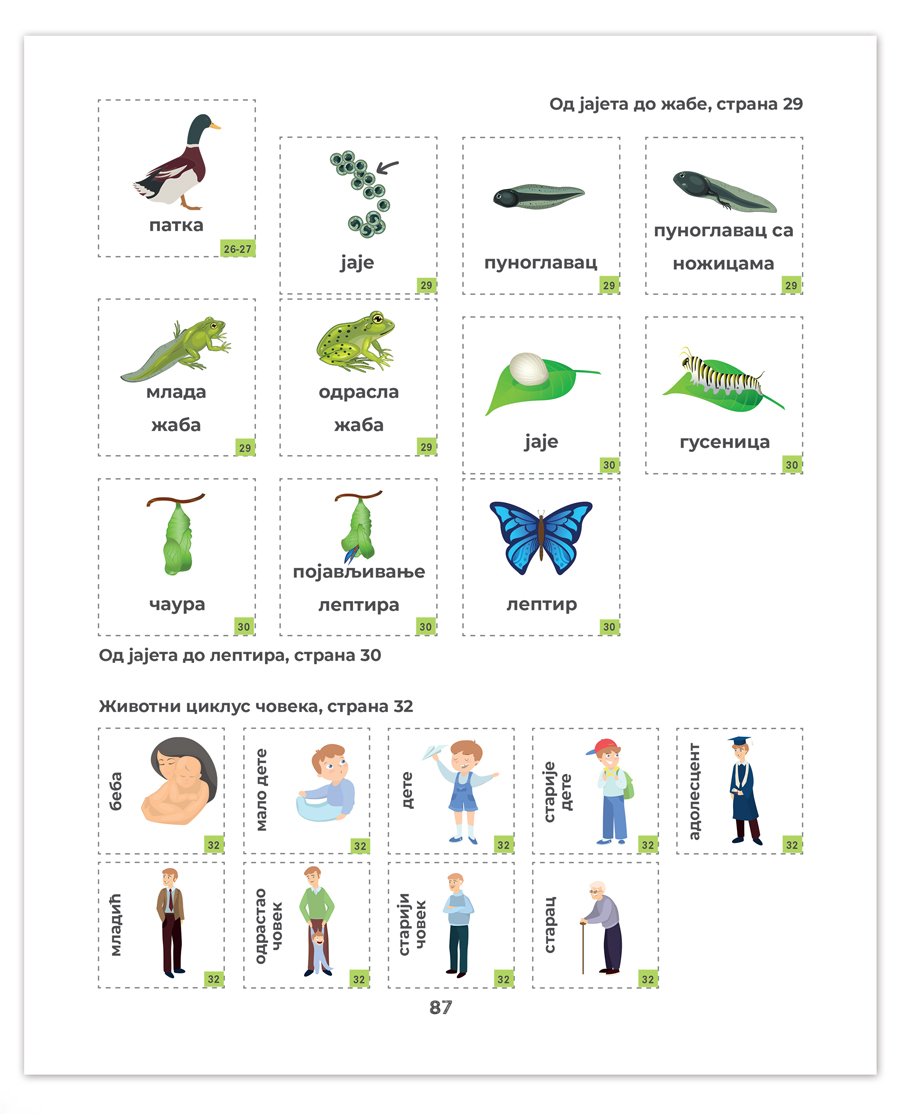 Од јајета до жабе, страна 29

патка
26-27

јаје
29

пуноглавац
29

пуноглавац са ножицама
29

млада жаба
29

одрасла жаба
29

јаје
30

гусеница
30

чаура
30

појављивање лептира
30

лептир
30

Од јајета до лептира, страна 30

Животни циклус човека, страна 32

беба
32

мало дете
32

дете
32

старије дете
32

адолесцент
32

младић
32

одрастао човек
32

старији човек
32

старац
32

87